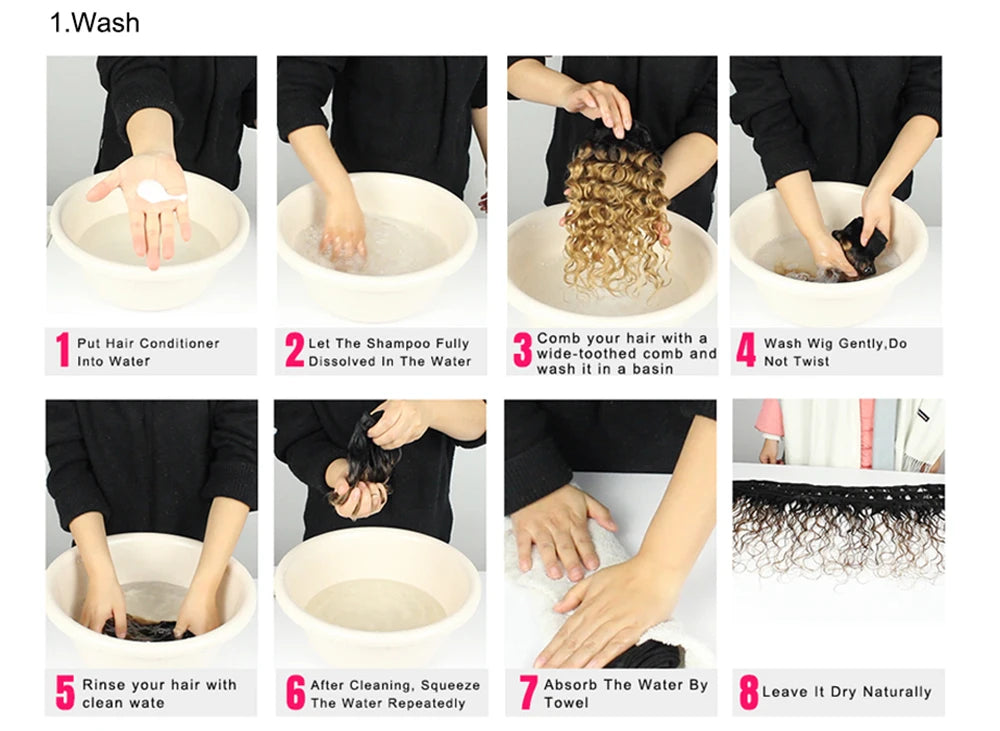 1.Wash

1 Put Hair Conditioner Into Water

2 Let The Shampoo Fully Dissolved In The Water

3 Comb your hair with a wide-toothed comb and wash it in a basin

4 Wash Wig Gently,Do Not Twist

5 Rinse your hair with clean wate

6 After Cleaning, Squeeze The Water Repeatedly

7 Absorb The Water By Towel

8 Leave It Dry Naturally